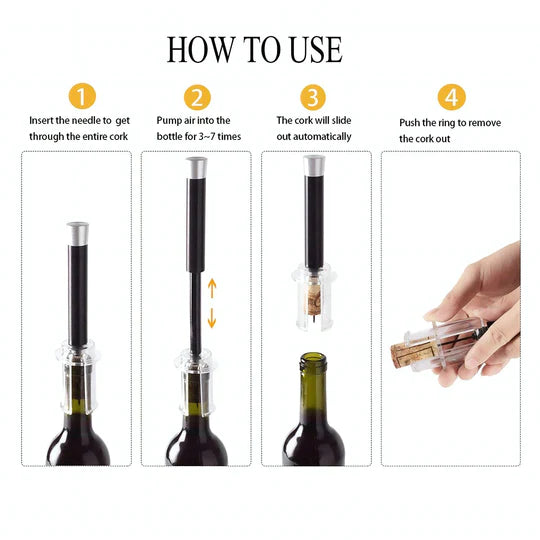 HOW TO USE

1
Insert the needle to get through the entire cork

2
Pump air into the bottle for 3~7 times

3
The cork will slide out automatically

4
Push the ring to remove the cork out